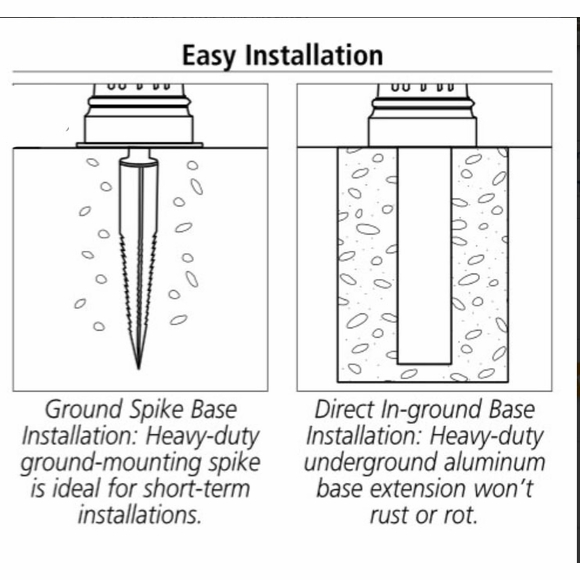 Easy Installation

Ground Spike Base Installation: Heavy-duty ground-mounting spike is ideal for short-term installations.

Direct In-ground Base Installation: Heavy-duty underground aluminum base extension won't rust or rot.