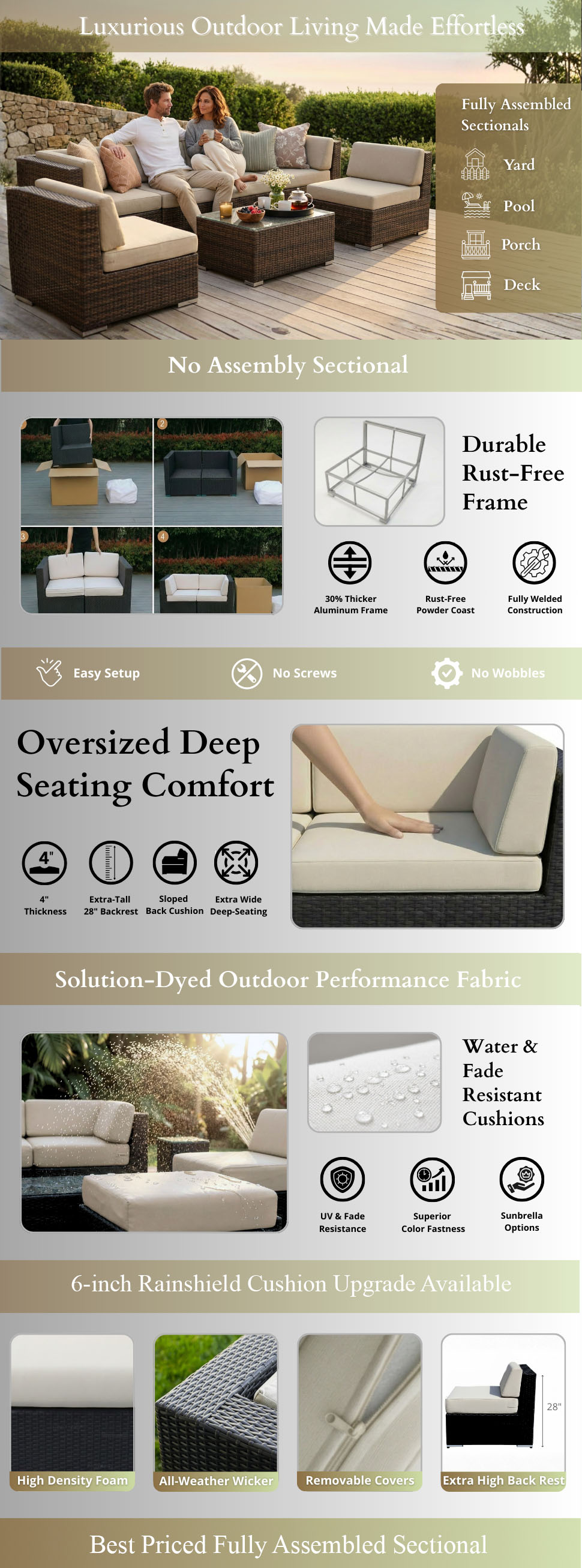 Luxurious Outdoor Living Made Effortless

Fully Assembled Sectionals

Yard

Pool

Porch

Deck

No Assembly Sectional

2

3

4

Durable Rust-Free Frame

30% Thicker Aluminum Frame

Rust-Free Powder Coast

Fully Welded Construction

Easy Setup

No Screws

No Wobbles

Oversized Deep Seating Comfort

4"

4" Thickness

Extra-Tall 28" Backrest

Sloped Back Cushion

Extra Wide Deep-Seating

Solution-Dyed Outdoor Performance Fabric

Water & Fade Resistant Cushions

UV & Fade Resistance

Superior Color Fastness

Sunbrella Options

6-inch Rainshield Cushion Upgrade Available

High Density Foam

All-Weather Wicker

Removable Covers

28"

Extra High Back Rest

Best Priced Fully Assembled Sectional