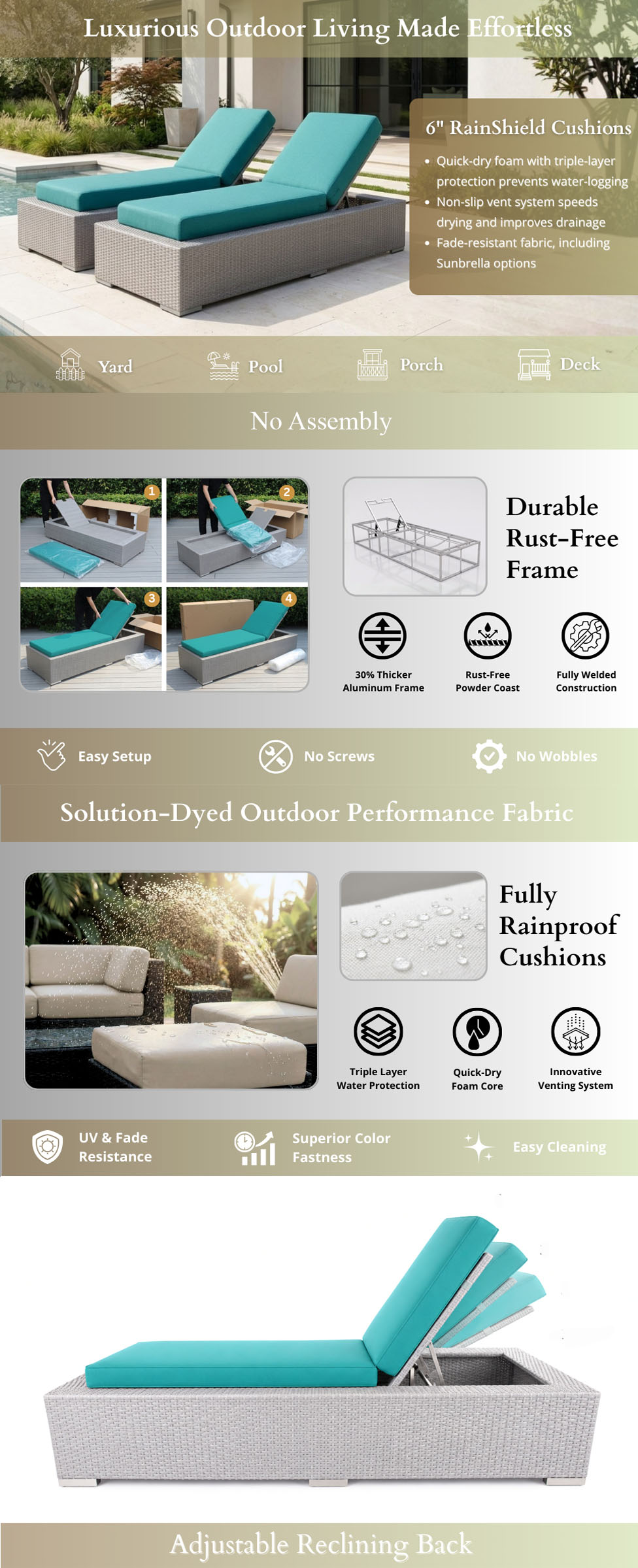 Luxurious Outdoor Living Made Effortless

6" RainShield Cushions

• Quick-dry foam with triple-layer protection prevents water-logging
• Non-slip vent system speeds drying and improves drainage
• Fade-resistant fabric, including Sunbrella options

Yard Pool Porch Deck

No Assembly

1 2 3 4

Durable Rust-Free Frame

30% Thicker Aluminum Frame

Rust-Free Powder Coast

Fully Welded Construction

Easy Setup No Screws No Wobbles

Solution-Dyed Outdoor Performance Fabric

Fully Rainproof Cushions

Triple Layer Water Protection

Quick-Dry Foam Core

Innovative Venting System

UV & Fade Resistance

Superior Color Fastness

Easy Cleaning

Adjustable Reclining Back